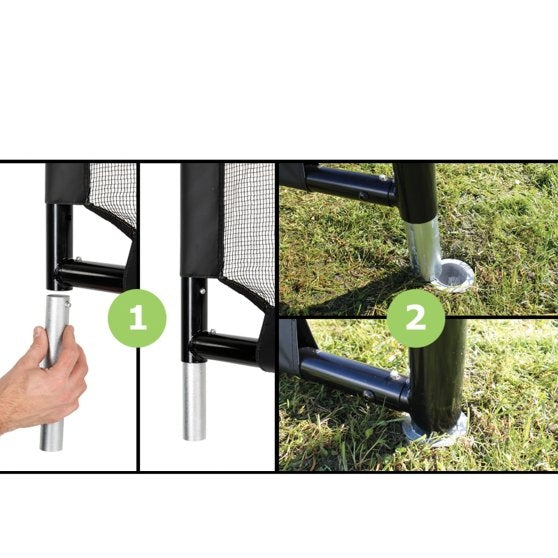 1
2